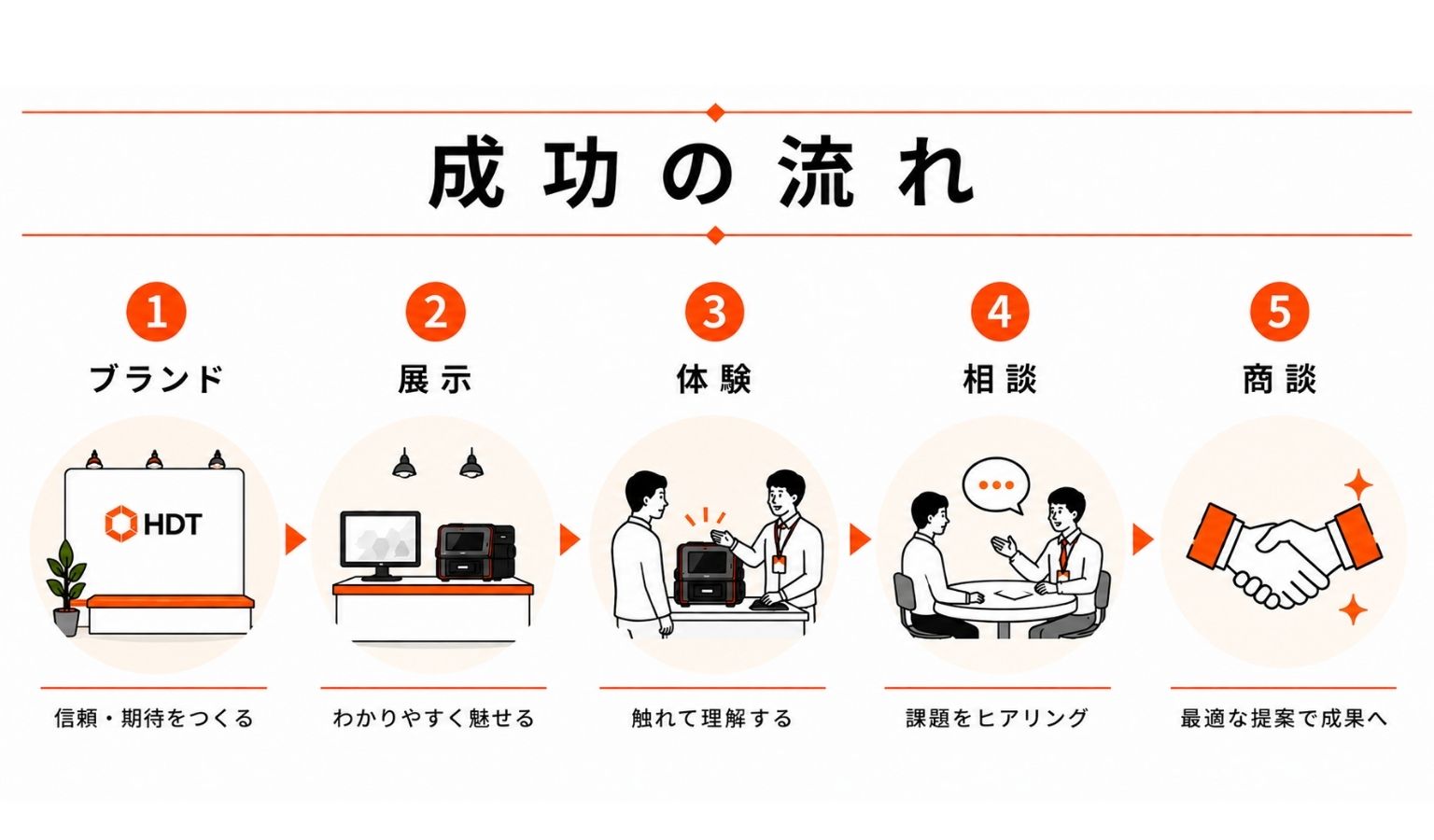 成功の流れ

1
ブランド
HDT
信頼・期待をつくる

2
展示
わかりやすく魅せる

3
体験
触れて理解する

4
相談
課題をヒアリング

5
商談
最適な提案で成果へ